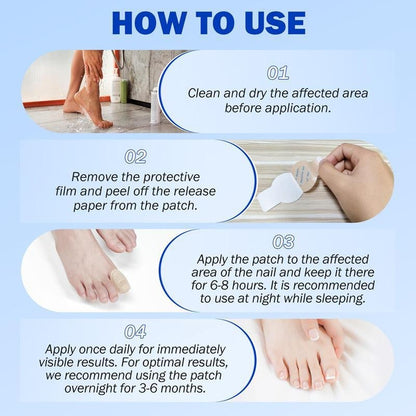 HOW TO USE

01

Clean and dry the affected area before application.

02

Remove the protective film and peel off the release paper from the patch.

03

Apply the patch to the affected area of the nail and keep it there for 6-8 hours. It is recommended to use at night while sleeping.

04

Apply once daily for immediately visible results. For optimal results, we recommend using the patch overnight for 3-6 months.